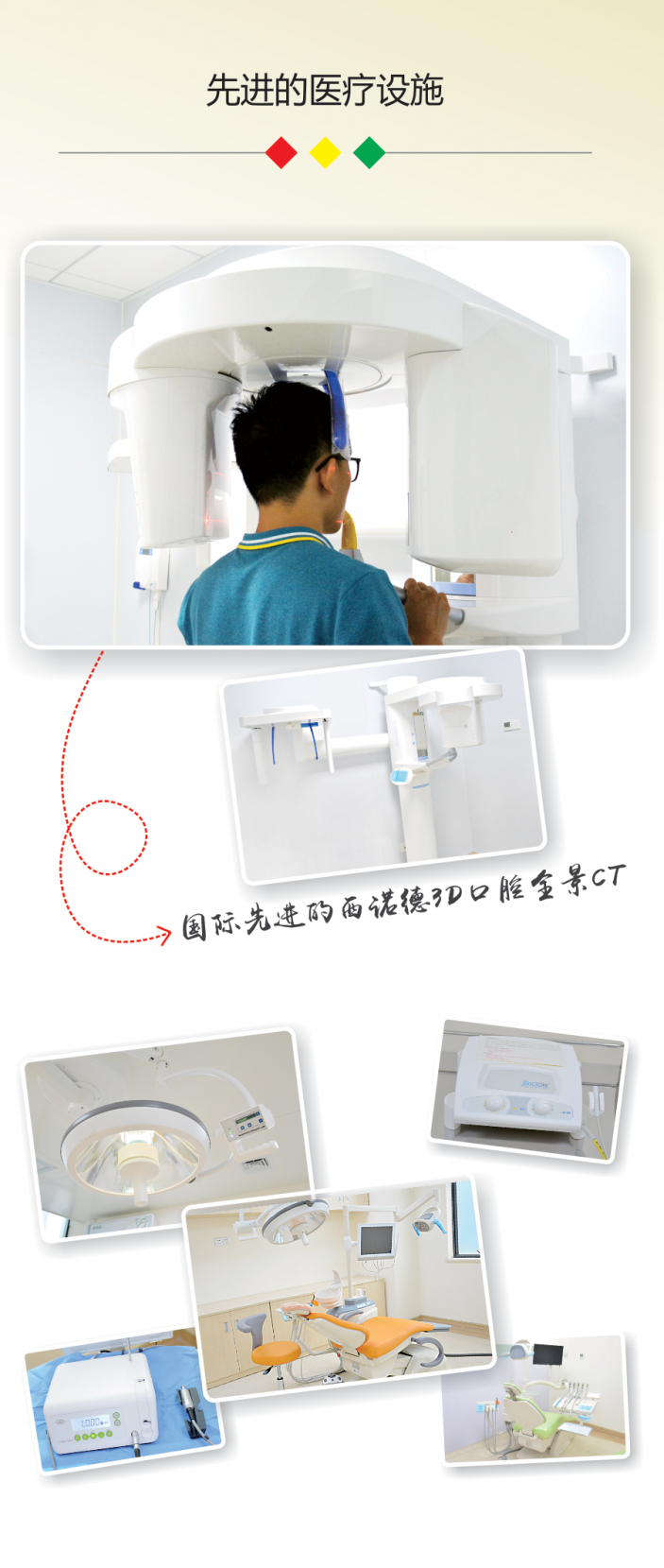 先进的医疗设施

国际先进的西诺德3D口腔全景CT